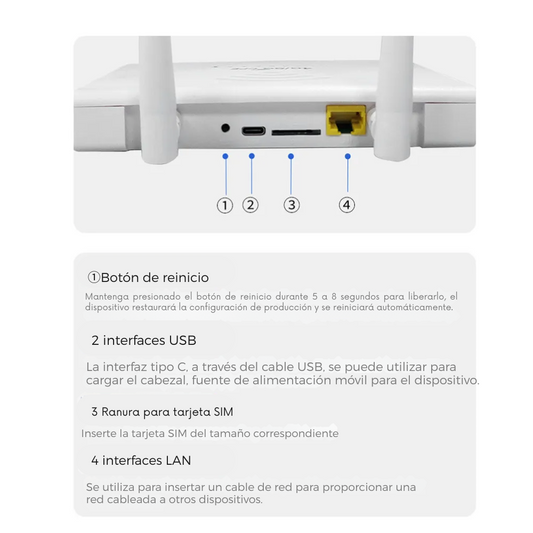 ①
②
③
④

①Botón de reinicio

Mantenga presionado el botón de reinicio durante 5 a 8 segundos para liberarlo, el dispositivo restaurará la configuración de producción y se reiniciará automáticamente.

2 interfaces USB

La interfaz tipo C, a través del cable USB, se puede utilizar para cargar el cabezal, fuente de alimentación móvil para el dispositivo.

3 Ranura para tarjeta SIM

Inserte la tarjeta SIM del tamaño correspondiente

4 interfaces LAN

Se utiliza para insertar un cable de red para proporcionar una red cableada a otros dispositivos.