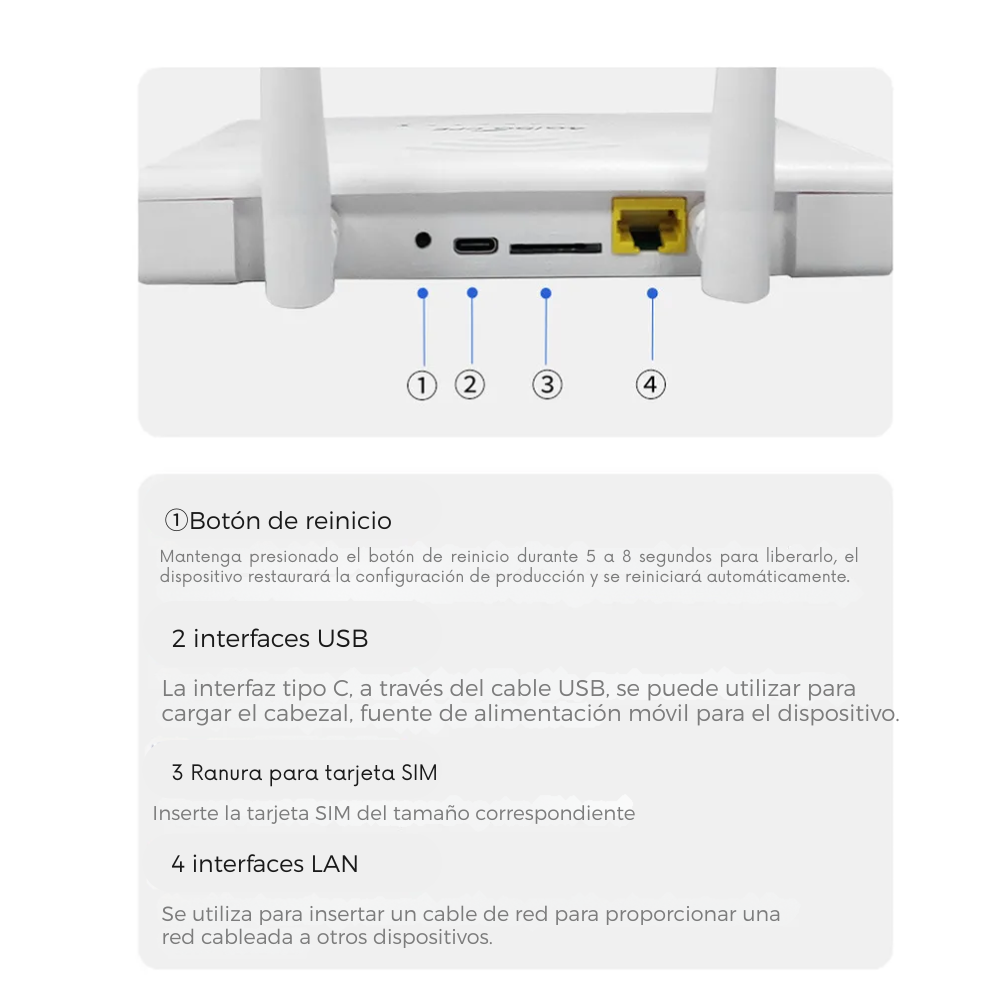 ①
②
③
④

①Botón de reinicio

Mantenga presionado el botón de reinicio durante 5 a 8 segundos para liberarlo, el dispositivo restaurará la configuración de producción y se reiniciará automáticamente.

2 interfaces USB

La interfaz tipo C, a través del cable USB, se puede utilizar para cargar el cabezal, fuente de alimentación móvil para el dispositivo.

3 Ranura para tarjeta SIM

Inserte la tarjeta SIM del tamaño correspondiente

4 interfaces LAN

Se utiliza para insertar un cable de red para proporcionar una red cableada a otros dispositivos.