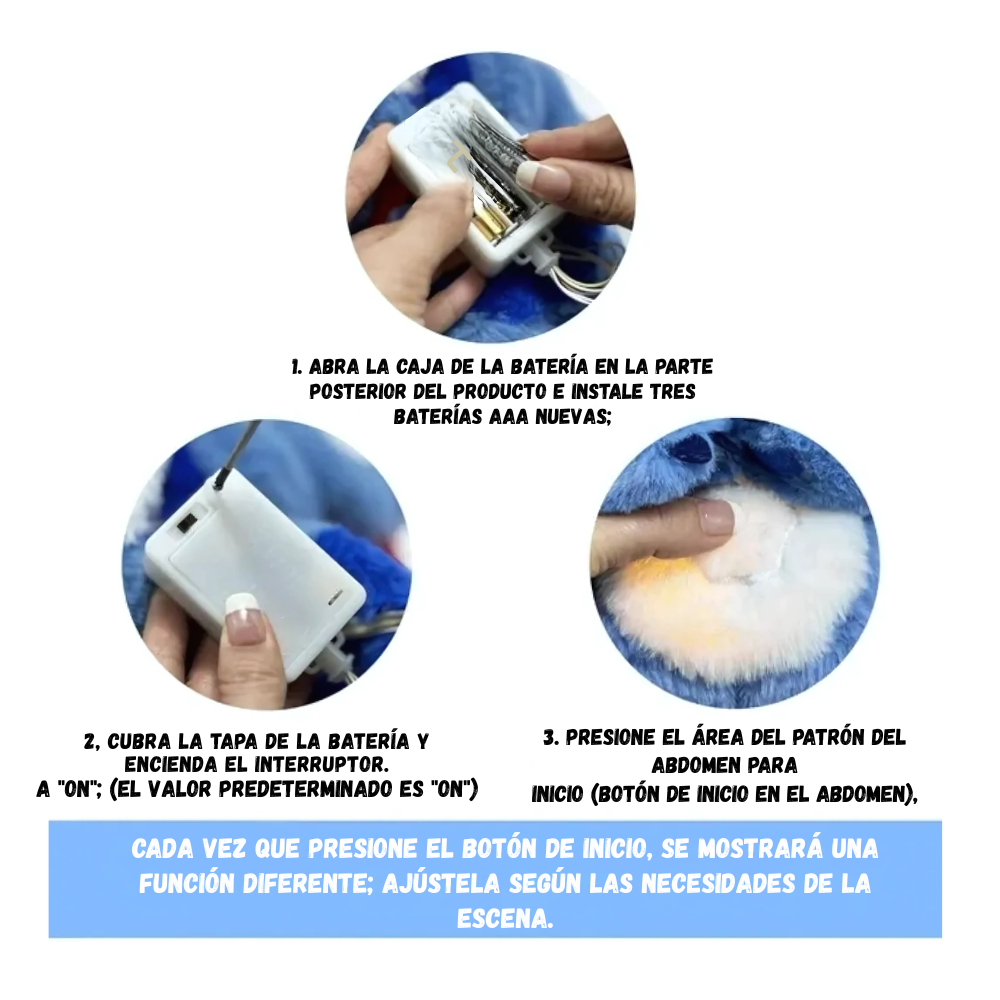 1. ABRA LA CAJA DE LA BATERÍA EN LA PARTE POSTERIOR DEL PRODUCTO E INSTALE TRES BATERÍAS AAA NUEVAS;

2, CUBRA LA TAPA DE LA BATERÍA Y ENCIENDA EL INTERRUPTOR.
A "ON"; (EL VALOR PREDETERMINADO ES "ON")

3. PRESIONE EL ÁREA DEL PATRÓN DEL ABDOMEN PARA
INICIO (BOTÓN DE INICIO EN EL ABDOMEN),

CADA VEZ QUE PRESIONE EL BOTÓN DE INICIO, SE MOSTRARÁ UNA FUNCIÓN DIFERENTE; AJÚSTELA SEGÚN LAS NECESIDADES DE LA ESCENA.