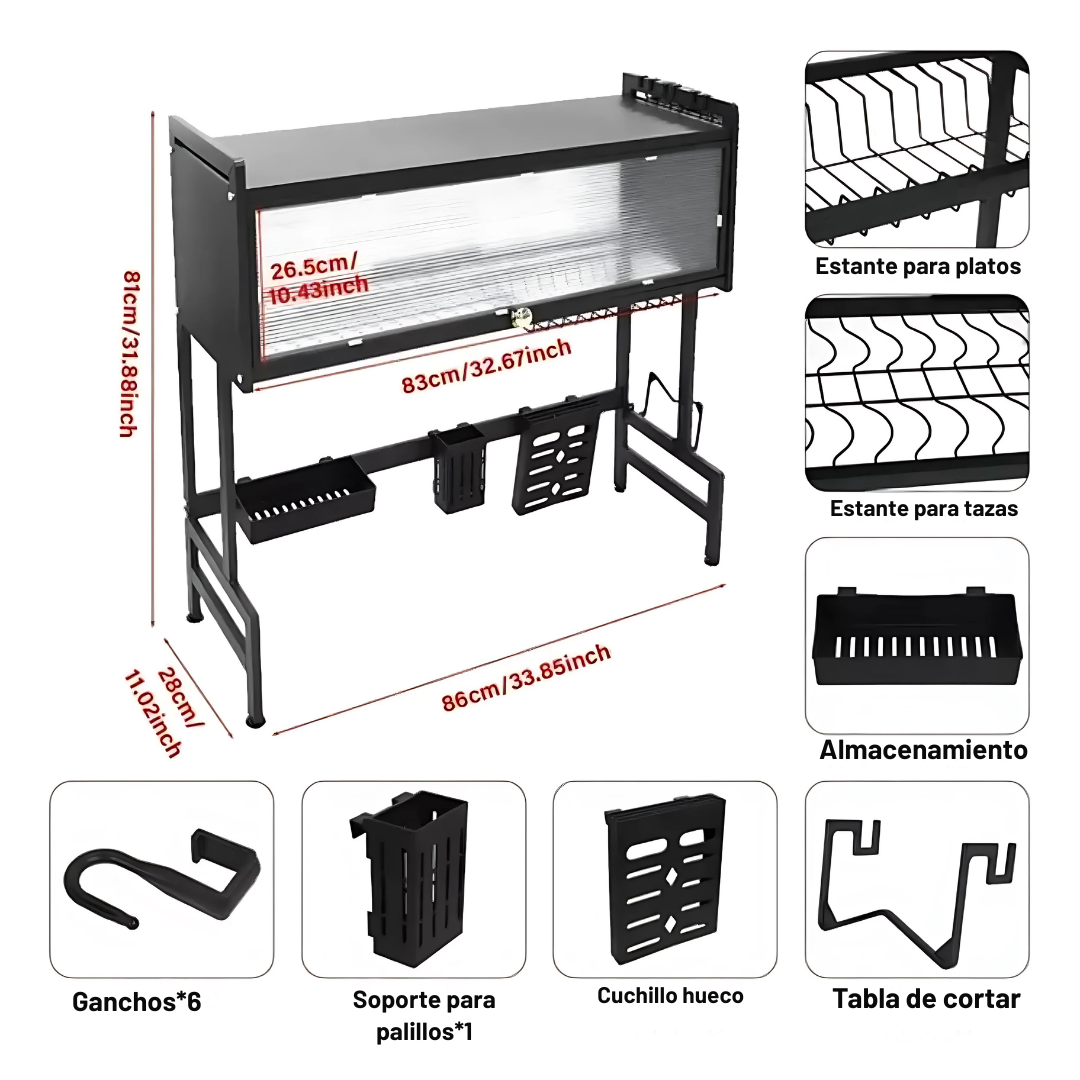 81cm/31.88inch

26.5cm/ 10.43inch

83cm/32.67inch

86cm/33.85inch

28cm/ 11.02inch

Estante para platos

Estante para tazas

Almacenamiento

Ganchos*6

Soporte para palillos*1

Cuchillo hueco

Tabla de cortar