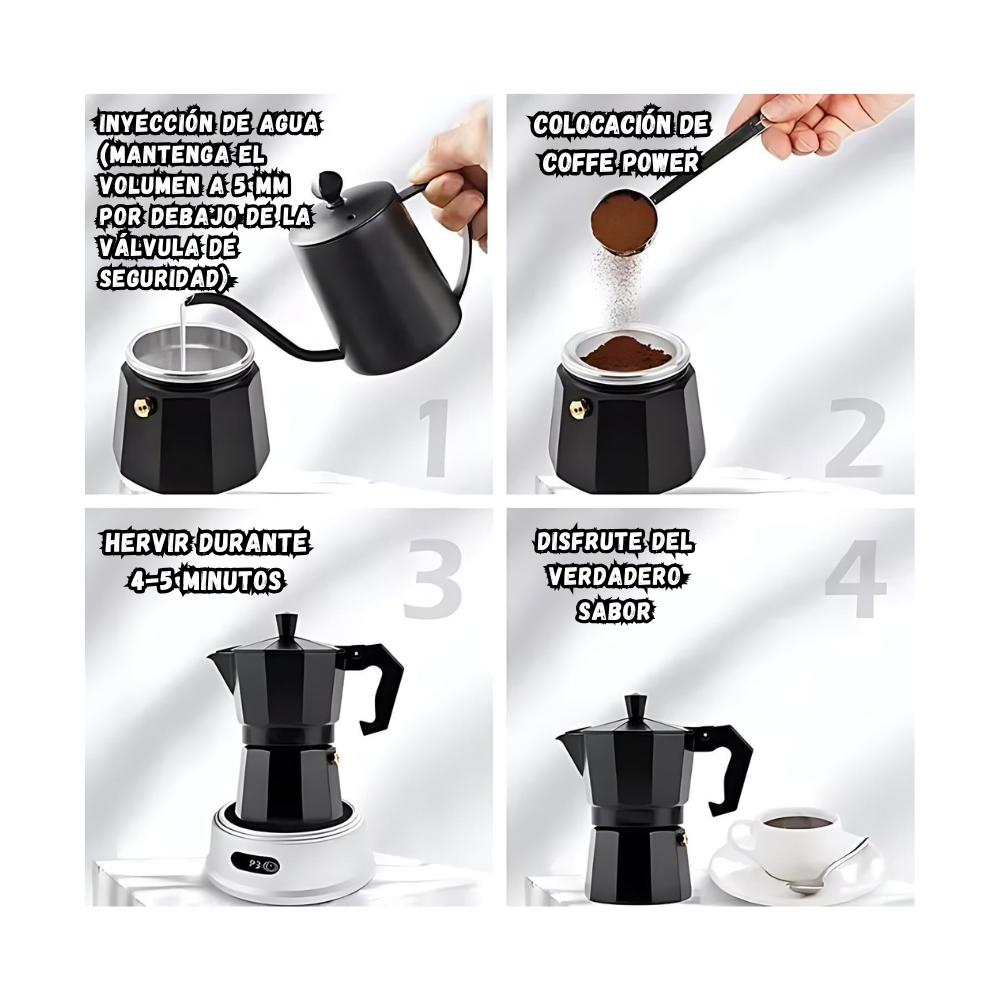 INYECCIÓN DE AGUA (MANTENGA EL VOLUMEN A 5 MM POR DEBAJO DE LA VÁLVULA DE SEGURIDAD)

1

COLOCACIÓN DE COFFE POWER

2

HERVIR DURANTE 4-5 MINUTOS

3

P3

DISFRUTE DEL VERDADERO SABOR

4