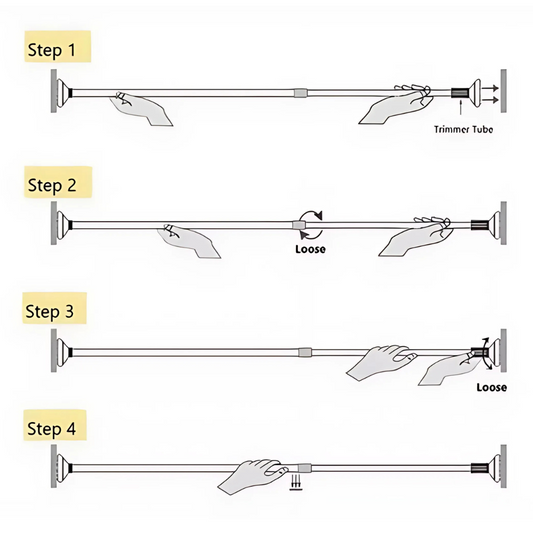 Step 1

Trimmer Tube

Step 2

Loose

Step 3

Loose

Step 4