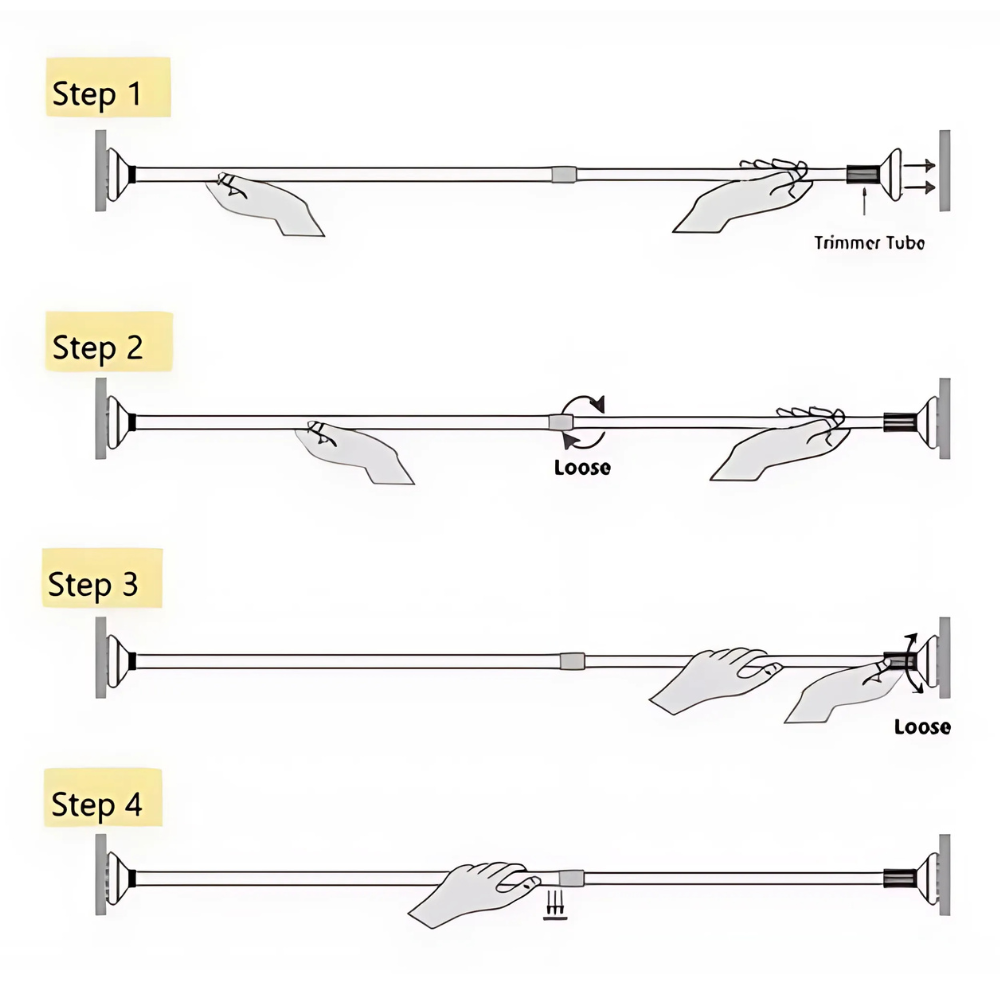 Step 1

Trimmer Tube

Step 2

Loose

Step 3

Loose

Step 4